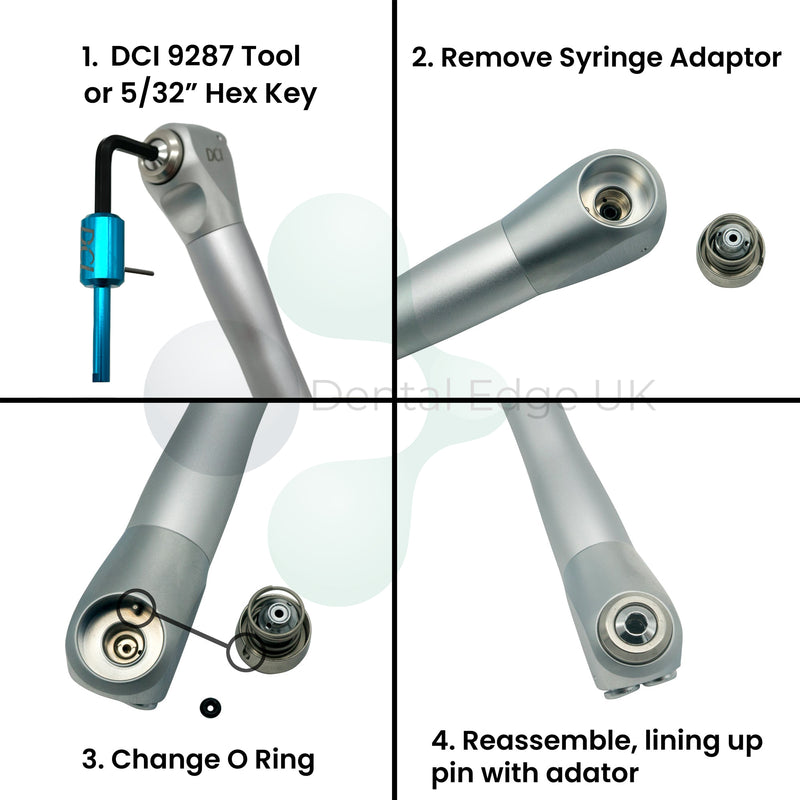 1. DCI 9287 Tool or 5/32" Hex Key

DCI

DCI

2. Remove Syringe Adaptor

Dental Edge UK

3. Change O Ring

4. Reassemble, lining up pin with adator