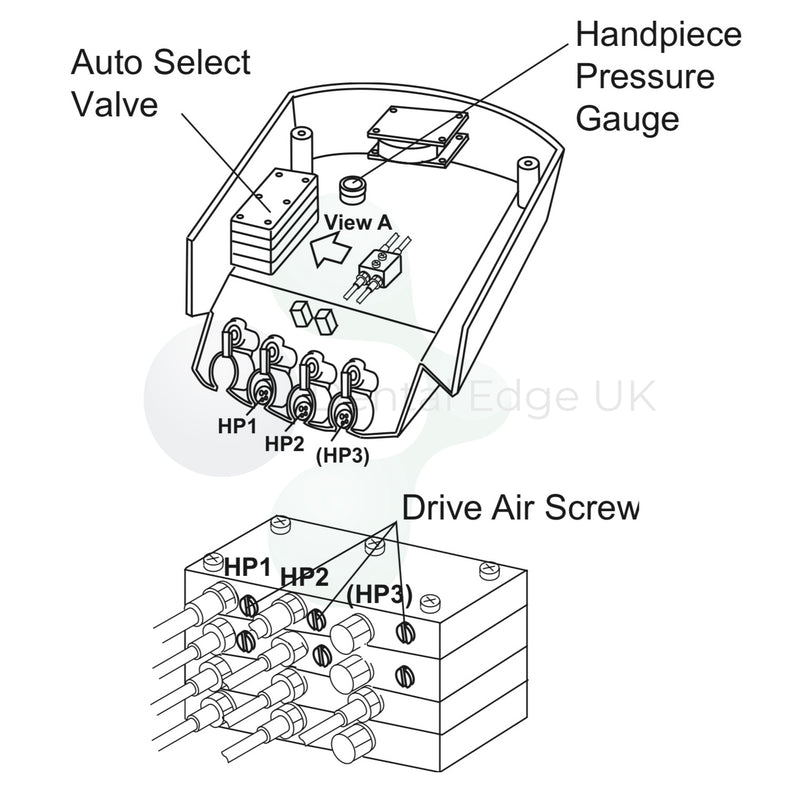 Auto Select Valve

Handpiece Pressure Gauge

View A

HP1
HP2
(HP3)

Dental Edge UK

Drive Air Screw

HP1
HP2
(HP3)