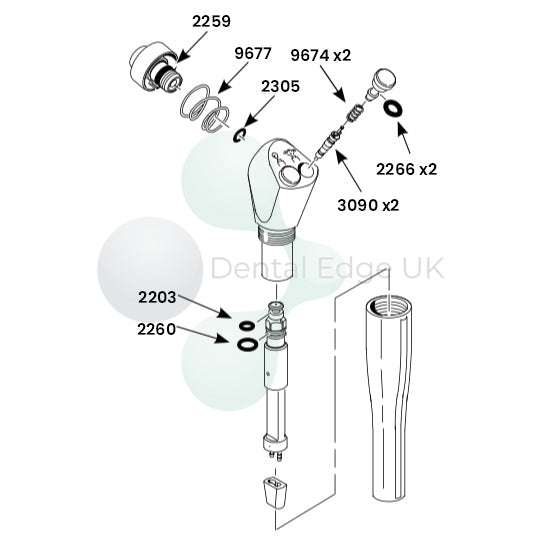 2259

9677

9674 x2

2305

2266 x2

3090 x2

Dental Edge UK

2203

2260